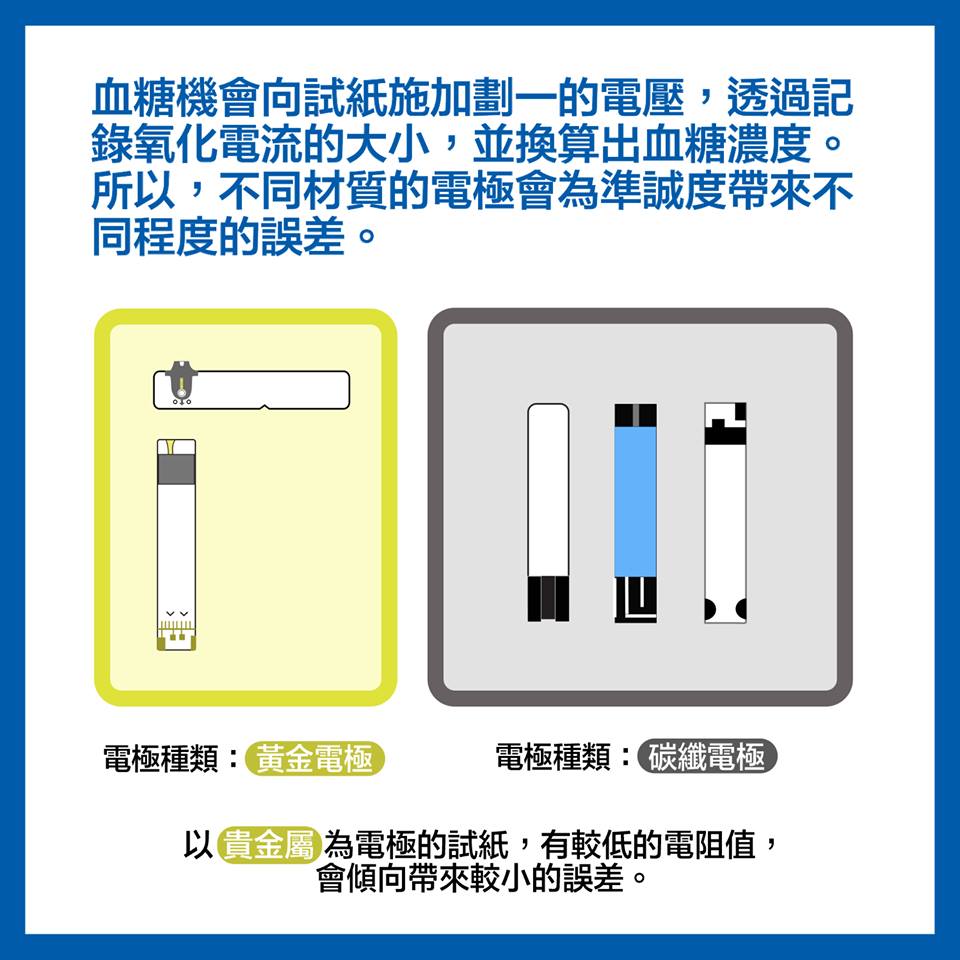 血糖機會向試紙施加劃一的電壓，透過記錄氧化電流的大小，並換算出血糖濃度。所以，不同材質的電極會為準誠度帶來不同程度的誤差。

電極種類：黃金電極

電極種類：碳纖電極

以貴金屬為電極的試紙，有較低的電阻值，會傾向帶來較小的誤差。